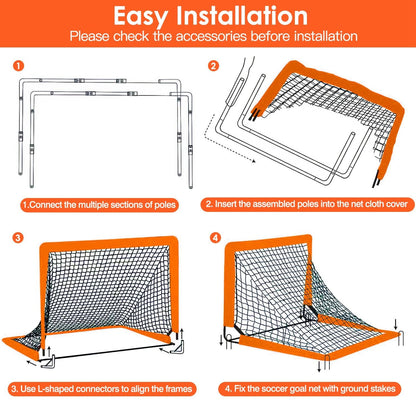 Easy Installation
Please check the accessories before installation

1

1.Connect the multiple sections of poles

2

2. Insert the assembled poles into the net cloth cover

3

3. Use L-shaped connectors to align the frames

4

4. Fix the soccer goal net with ground stakes