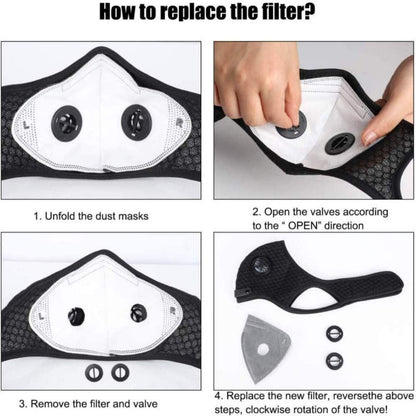 How to replace the filter?

L R

1. Unfold the dust masks

2. Open the valves according to the " OPEN" direction

L R

3. Remove the filter and valve

4. Replace the new filter, reversethe above steps, clockwise rotation of the valve!