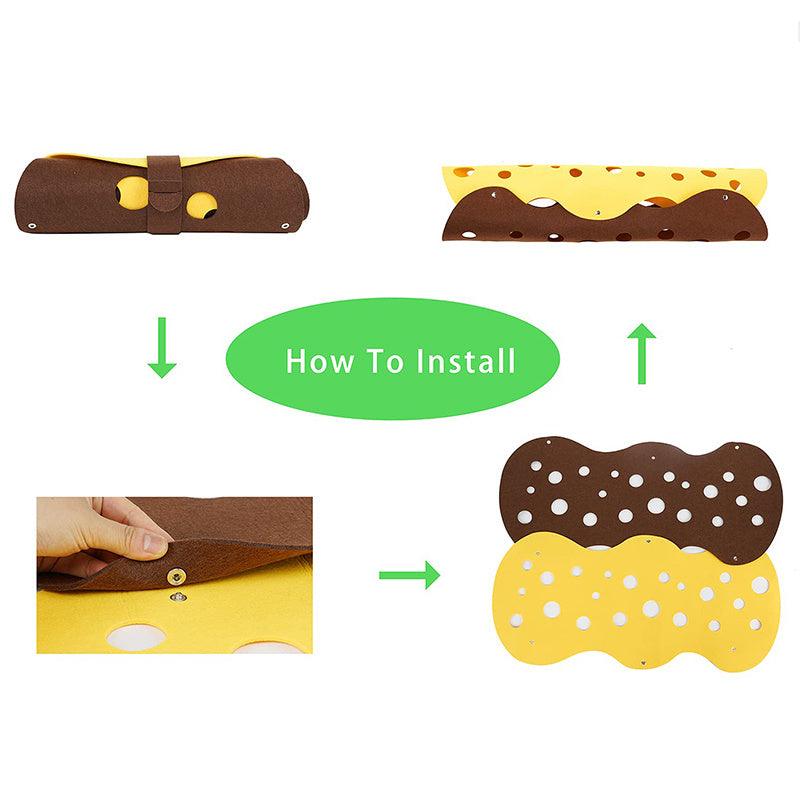 How To Install