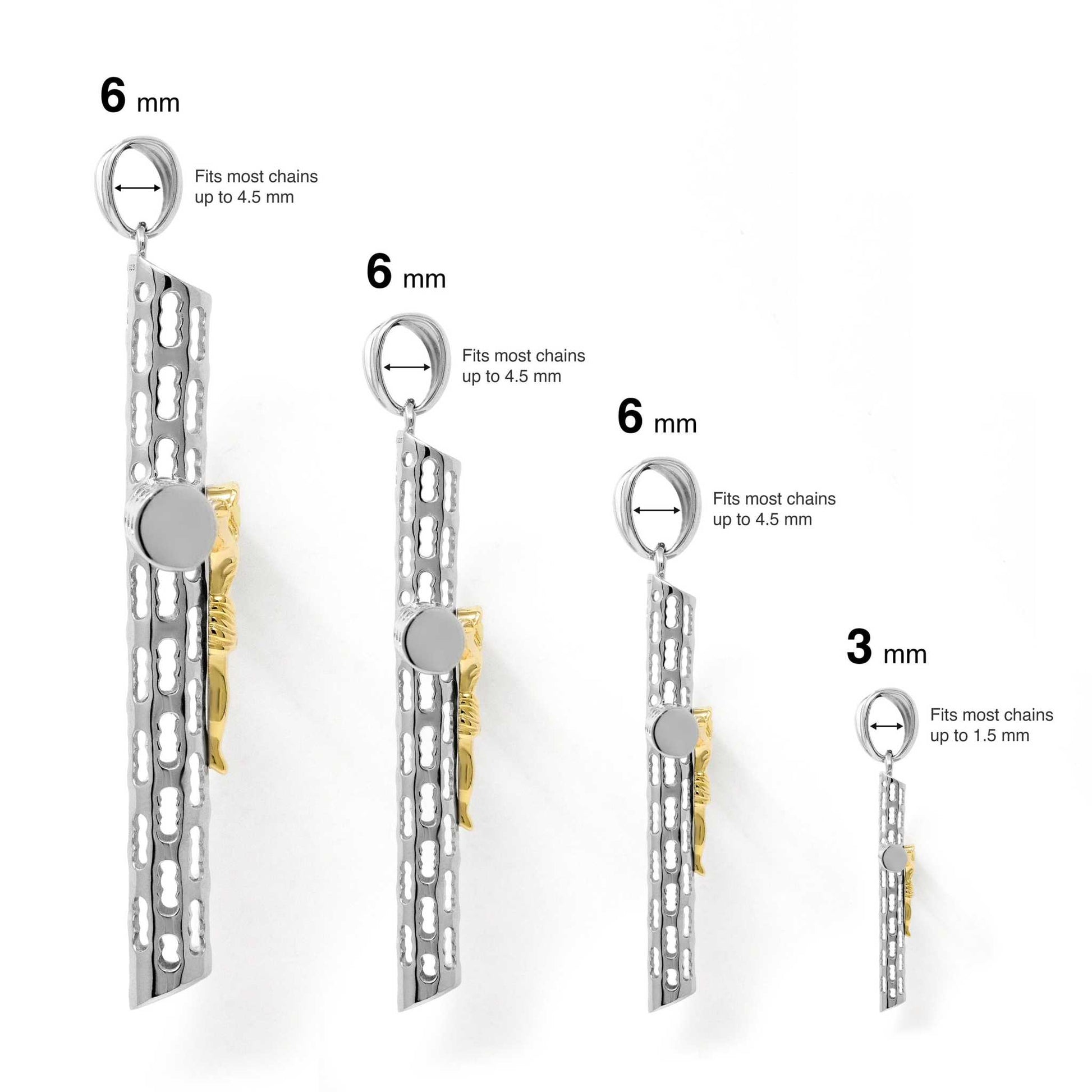 6 mm

Fits most chains up to 4.5 mm

6 mm

Fits most chains up to 4.5 mm

6 mm

Fits most chains up to 4.5 mm

3 mm

Fits most chains up to 1.5 mm