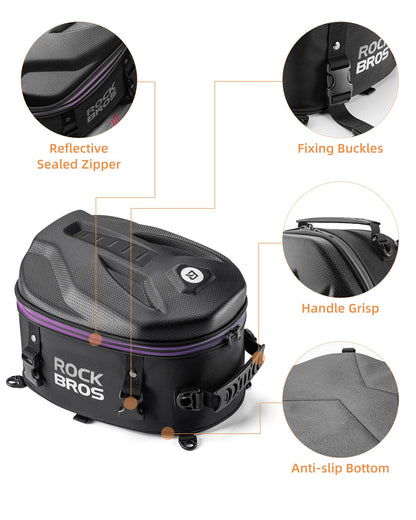 ROCK BROS

Reflective Sealed Zipper

ROCK BROS

Fixing Buckles

Handle Grisp

ROCK BROS

Anti-slip Bottom