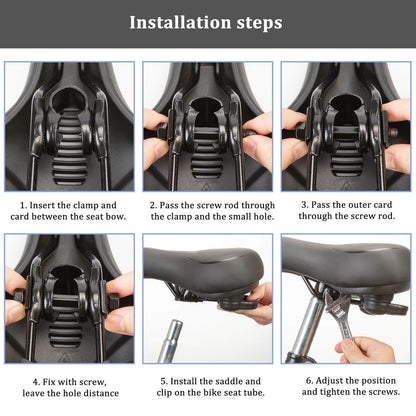 Installation steps

1. Insert the clamp and card between the seat bow.

2. Pass the screw rod through the clamp and the small hole.

3. Pass the outer card through the screw rod.

4. Fix with screw, leave the hole distance

5. Install the saddle and clip on the bike seat tube.

6. Adjust the position and tighten the screws.