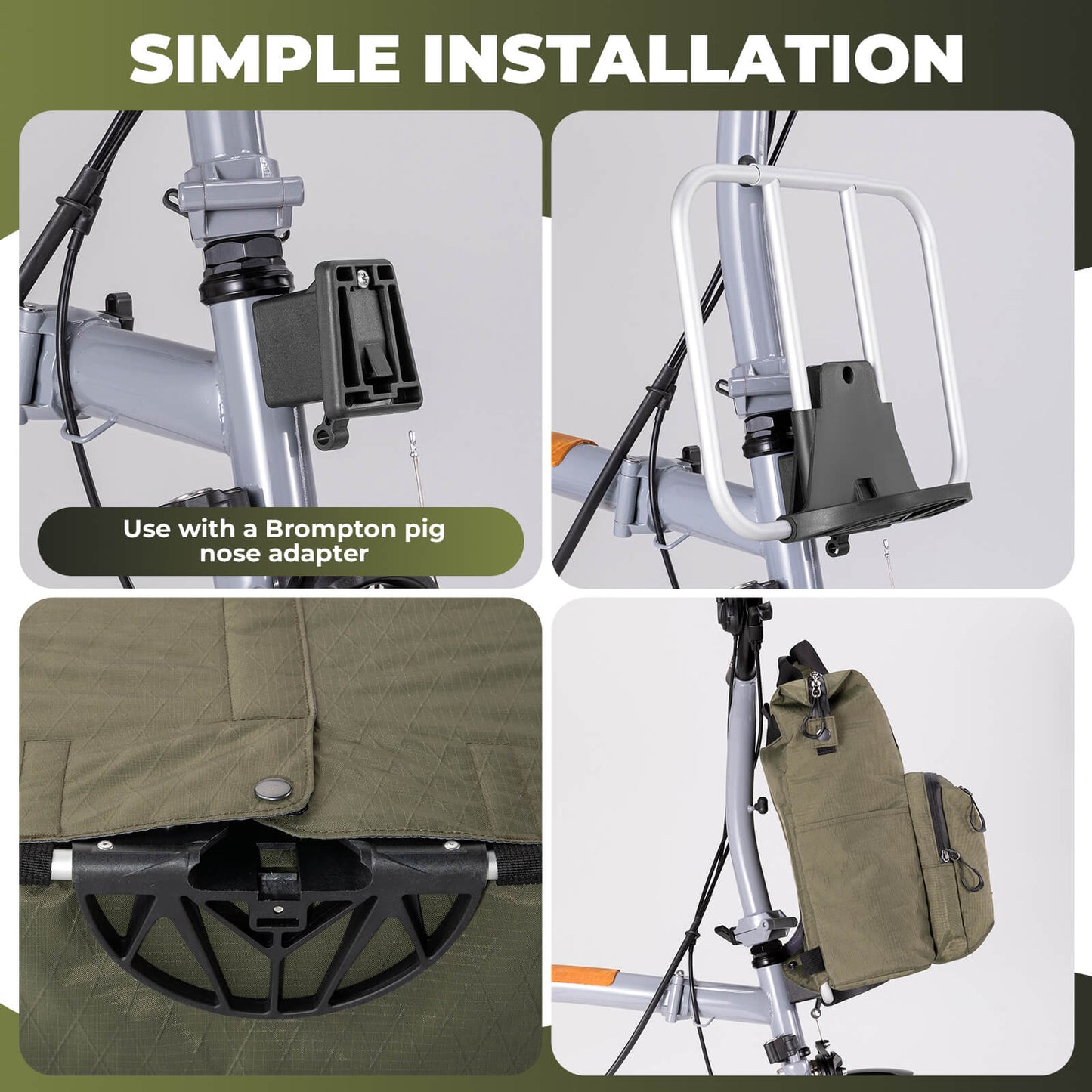 SIMPLE INSTALLATION

Use with a Brompton pig nose adapter