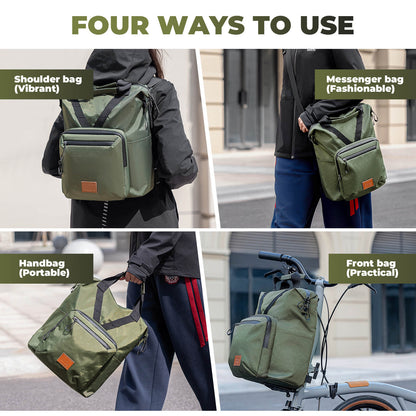 FOUR WAYS TO USE

Shoulder bag (Vibrant)

Messenger bag (Fashionable)

Handbag (Portable)

Front bag (Practical)