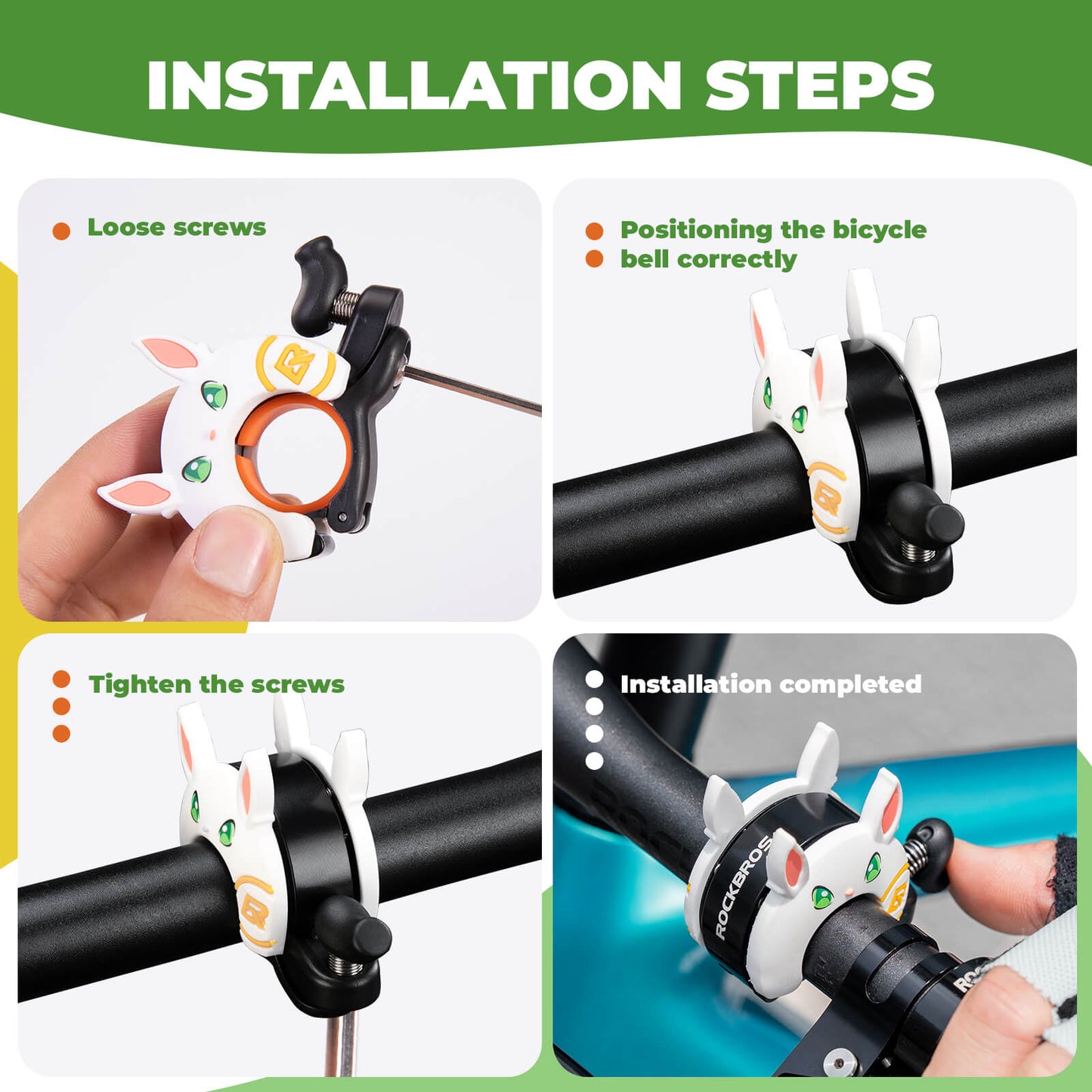 INSTALLATION STEPS

Loose screws

Positioning the bicycle bell correctly

Tighten the screws

Installation completed

ROCKBROS