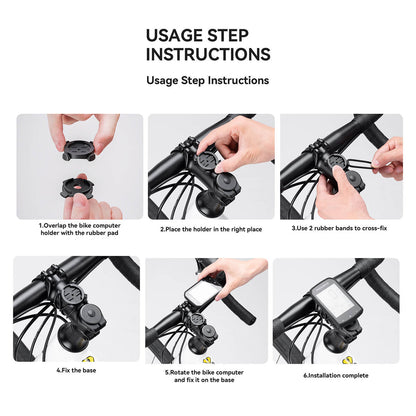 USAGE STEP INSTRUCTIONS

Usage Step Instructions

1.Overlap the bike computer holder with the rubber pad

2.Place the holder in the right place

3.Use 2 rubber bands to cross-fix

4.Fix the base

5.Rotate the bike computer and fix it on the base

6.Installation complete