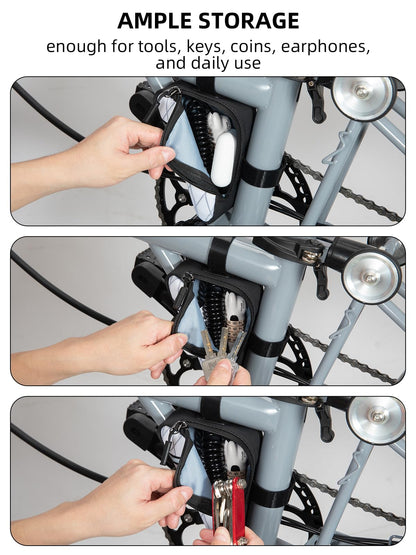 AMPLE STORAGE

enough for tools, keys, coins, earphones, and daily use