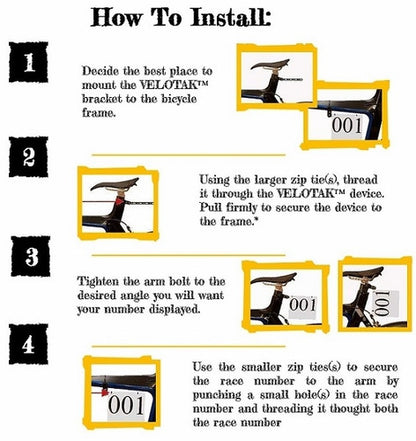 How To Install:

1

Decide the best place to mount the VELOTAK™ bracket to the bicycle frame.

001

2

Using the larger zip tie(s), thread it through the VELOTAK™ device. Pull firmly to secure the device to the frame.*

3

Tighten the arm bolt to the desired angle you will want your number displayed.

001

001

4

Use the smaller zip ties(s) to secure the race number to the arm by punching a small hole(s) in the race number and threading it thought both the race number

001